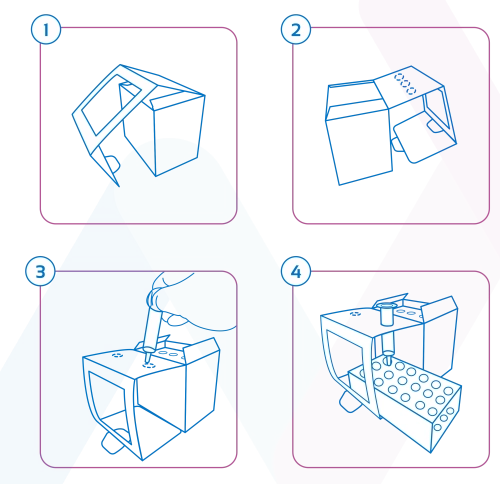 1
2
3
4