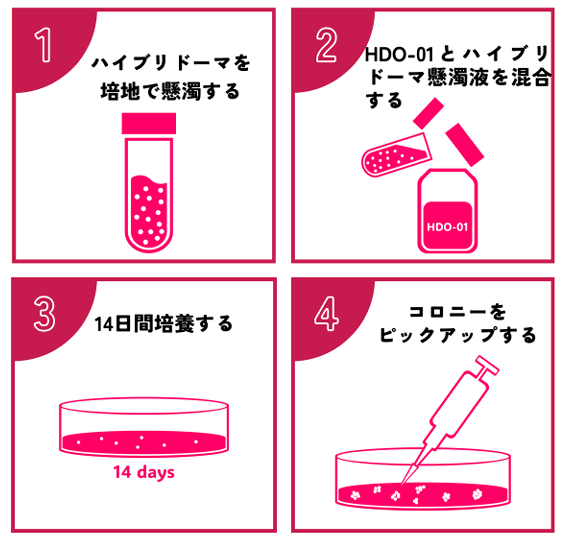 1

ハイブリドーマを培地で懸濁する

2

HDO-01とハイブリドーマ懸濁液を混合する

HDO-01

3

14日間培養する

14 days

4

コロニーをピックアップする