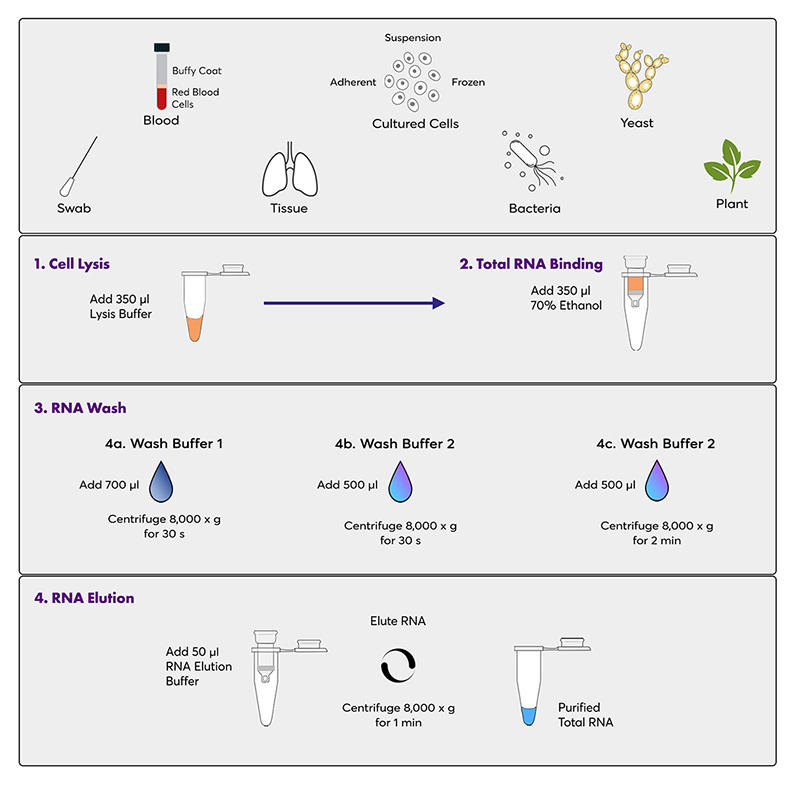 Buffy Coat
Red Blood Cells
Blood

Suspension
Adherent
Frozen
Cultured Cells

Yeast

Swab

Tissue

Bacteria

Plant

1. Cell Lysis

Add 350 µl Lysis Buffer

2. Total RNA Binding

Add 350 µl 70% Ethanol

3. RNA Wash

4a. Wash Buffer 1

Add 700 µl

Centrifuge 8,000 x g for 30 s

4b. Wash Buffer 2

Add 500 µl

Centrifuge 8,000 x g for 30 s

4c. Wash Buffer 2

Add 500 µl

Centrifuge 8,000 x g for 2 min

4. RNA Elution

Add 50 µl RNA Elution Buffer

Elute RNA

Centrifuge 8,000 x g for 1 min

Purified Total RNA